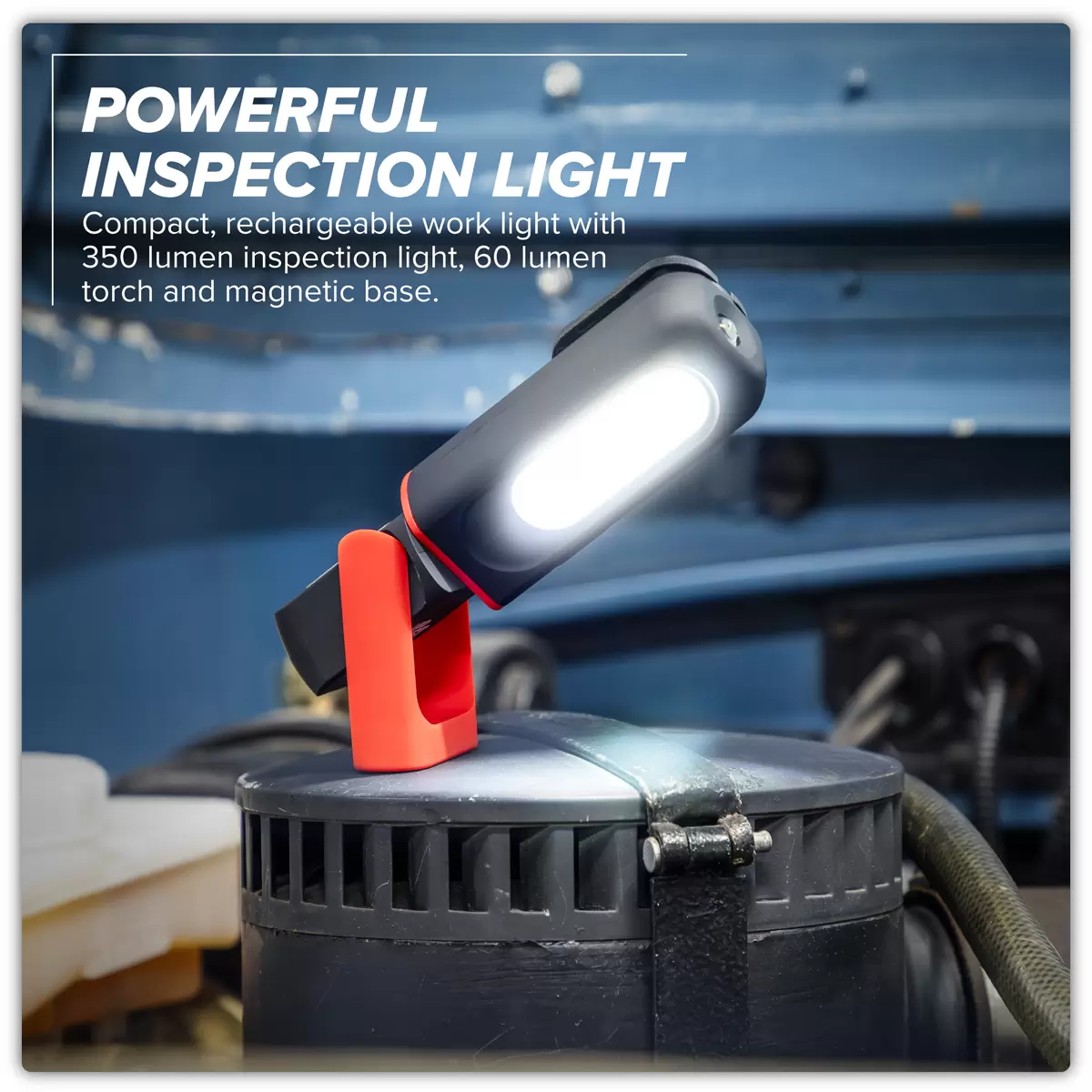 POWERFUL INSPECTION LIGHT

Compact, rechargeable work light with 350 lumen inspection light, 60 lumen torch and magnetic base.